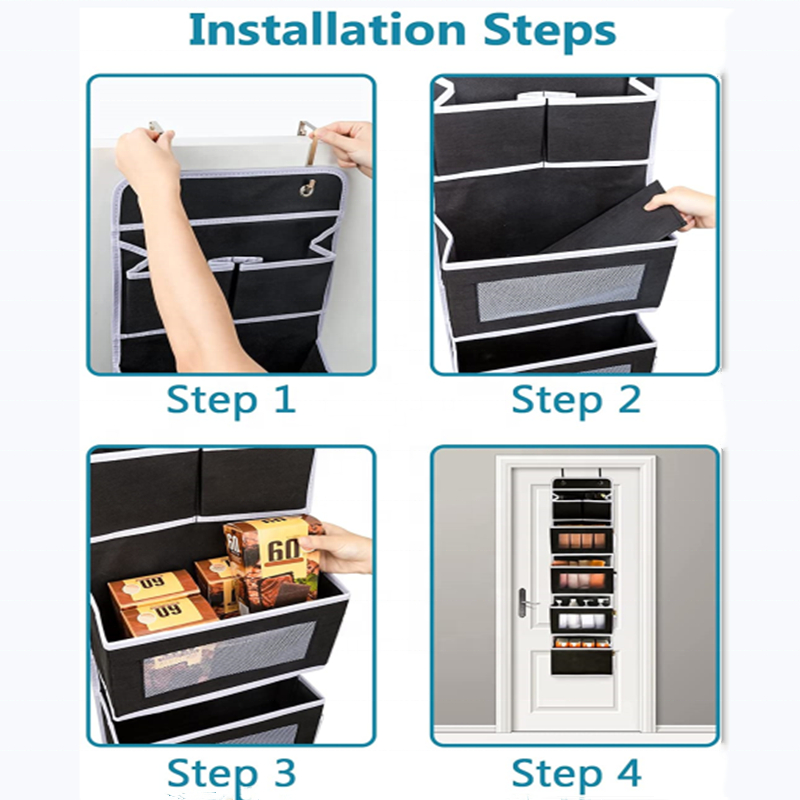 Installation Steps

Step 1

Step 2

60

60

60

Step 3

Step 4